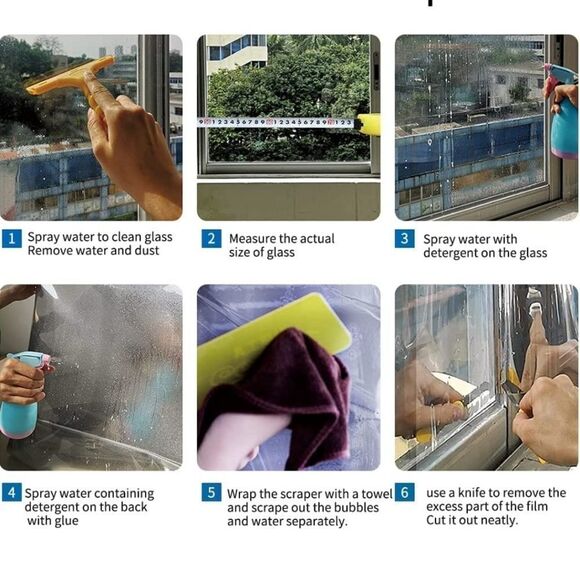 9 1 2 3 4 5 6 7 8 9 1 2 3 4 5 6 7 8 9 1 2 3

1 Spray water to clean glass
Remove water and dust

2 Measure the actual size of glass

3 Spray water with detergent on the glass

4 Spray water containing detergent on the back with glue

5 Wrap the scraper with a towel and scrape out the bubbles and water separately.

6 use a knife to remove the excess part of the film
Cut it out neatly.